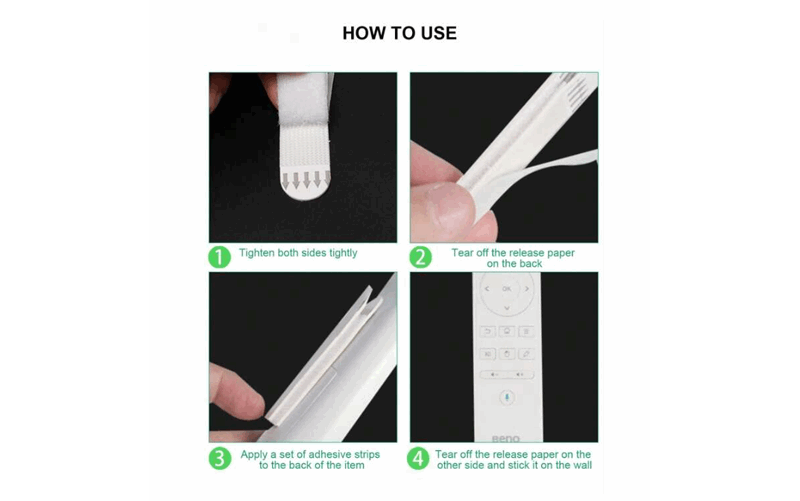 HOW TO USE

1 Tighten both sides tightly

2 Tear off the release paper on the back

OK

BenQ

3 Apply a set of adhesive strips to the back of the item

4 Tear off the release paper on the other side and stick it on the wall